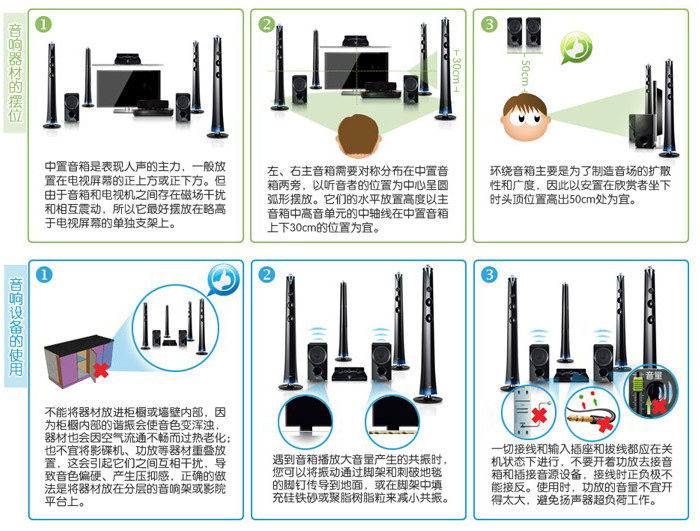 音响器材的摆位

1

中置音箱是表现人声的主力，一般放置在电视屏幕的正上方或正下方。但由于音箱和电视机之间存在磁场干扰和相互震动，所以它最好摆放在略高于电视屏幕的单独支架上。

2

30cm

左、右主音箱需要对称分布在中置音箱两旁，以听音者的位置为中心呈圆弧形摆放。它们的水平放置高度以主音箱中高音单元的中轴线在中置音箱上下30cm的位置为宜。

3

50cm

环绕音箱主要是为了制造音场的扩散性和广度，因此以安置在欣赏者坐下时头顶位置高出50cm处为宜。

音响设备的使用

1

不能将器材放进柜橱或墙壁内部，因为柜橱内部的谐振会使音色变浑浊，器材也会因空气流通不畅而过热老化；也不宜将影碟机、功放等器材重叠放置，这会引起它们之间互相干扰，导致音色偏硬、产生压抑感，正确的做法是将器材放在分层的音响架或影院平台上。

2

遇到音箱播放大音量产生的共振时，您可以将振动通过脚架和刺破地毯的脚钉传导到地面，或在脚架中填充硅铁砂或聚脂树脂粒来减小共振。

3

音量

一切接线和输入插座和拔线都应在关机状态下进行，不要开着功放去接音箱和插接音源设备，接线时正负极不能接反。使用时，功放的音量不宜开得太大，避免扬声器超负荷工作。