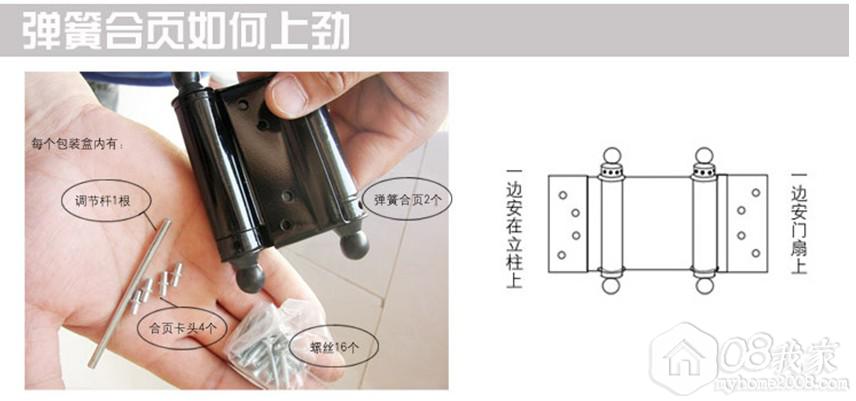 弹簧合页如何上劲

每个包装盒内有：

调节杆1根

弹簧合页2个

合页卡头4个

螺丝16个

一边安在立柱上

一边安门扇上

08我家
myhome2008.com