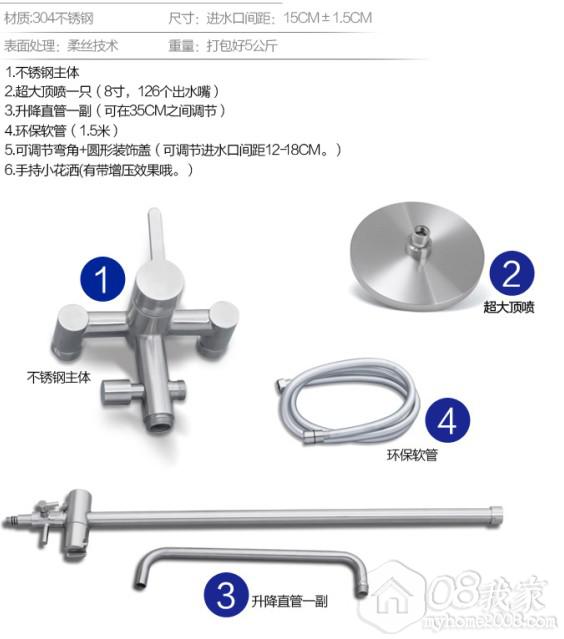 材质:304不锈钢　　尺寸：进水口间距：15CM±1.5CM

表面处理：柔丝技术　　重量：打包好5公斤

1.不锈钢主体
2.超大顶喷一只（8寸，126个出水嘴）
3.升降直管一副（可在35CM之间调节）
4.环保软管（1.5米）
5.可调节弯角+圆形装饰盖（可调节进水口间距12-18CM。）
6.手持小花洒(有带增压效果哦。）

1
不锈钢主体

2
超大顶喷

4
环保软管

3
升降直管一副

08我家
myhome2008.com