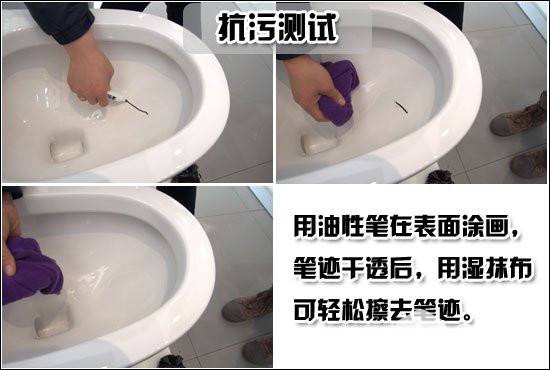 抗污测试

用油性笔在表面涂画，笔迹干透后，用湿抹布可轻松擦去笔迹。