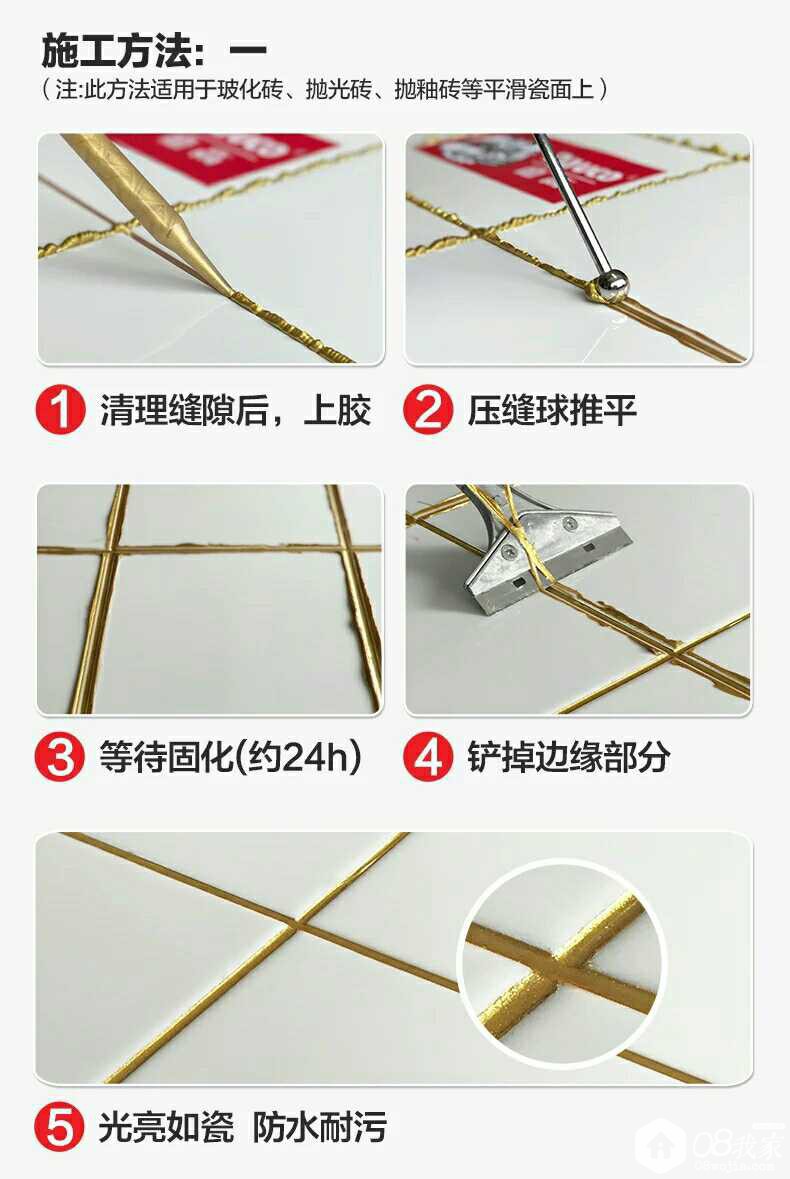 施工方法：一
（注:此方法适用于玻化砖、抛光砖、抛釉砖等平滑瓷面上）

1 清理缝隙后，上胶

2 压缝球推平

3 等待固化(约24h)

4 铲掉边缘部分

5 光亮如瓷 防水耐污

08我家