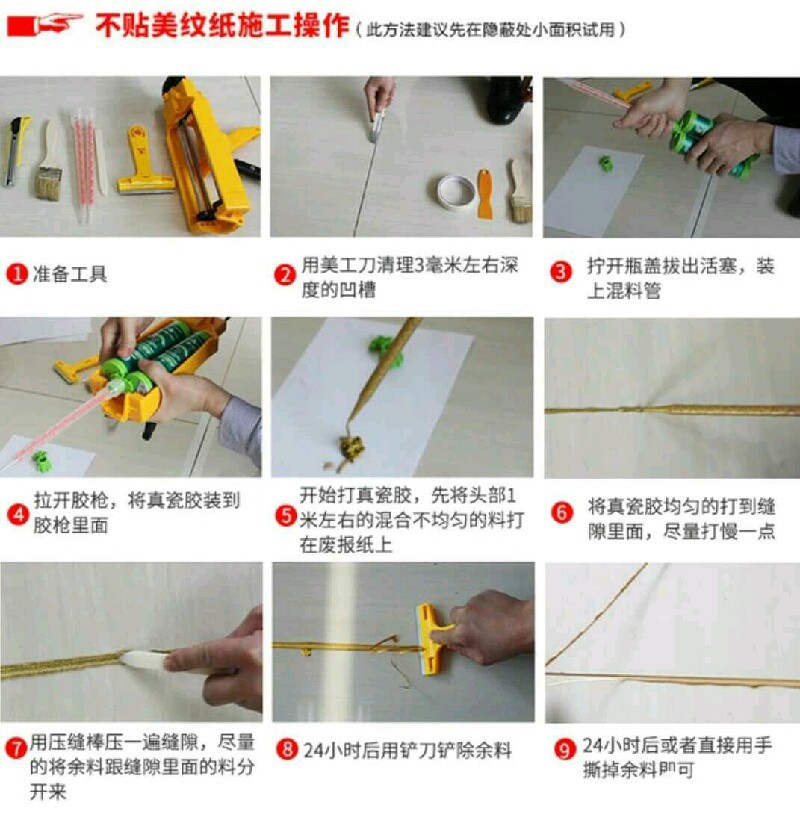 不贴美纹纸施工操作（此方法建议先在隐蔽处小面积试用）

1 准备工具

2 用美工刀清理3毫米左右深度的凹槽

3 拧开瓶盖拔出活塞，装上混料管

4 拉开胶枪，将真瓷胶装到胶枪里面

5 开始打真瓷胶，先将头部1米左右的混合不均匀的料打在废报纸上

6 将真瓷胶均匀的打到缝隙里面，尽量打慢一点

7 用压缝棒压一遍缝隙，尽量的将余料跟缝隙里面的料分开来

8 24小时后用铲刀铲除余料

9 24小时后或者直接用手撕掉余料即可