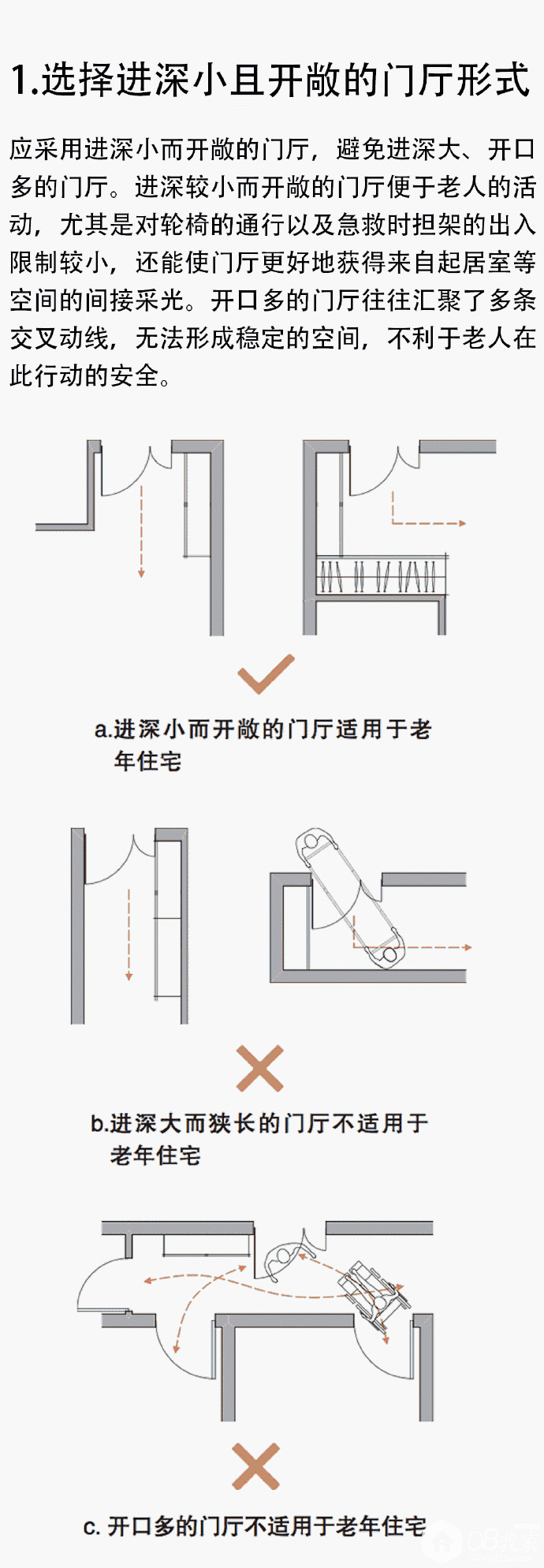 1.选择进深小且开敞的门厅形式

应采用进深小而开敞的门厅，避免进深大、开口多的门厅。进深较小而开敞的门厅便于老人的活动，尤其是对轮椅的通行以及急救时担架的出入限制较小，还能使门厅更好地获得来自起居室等空间的间接采光。开口多的门厅往往汇聚了多条交叉动线，无法形成稳定的空间，不利于老人在此行动的安全。

a.进深小而开敞的门厅适用于老年住宅

b.进深大而狭长的门厅不适用于老年住宅

c. 开口多的门厅不适用于老年住宅