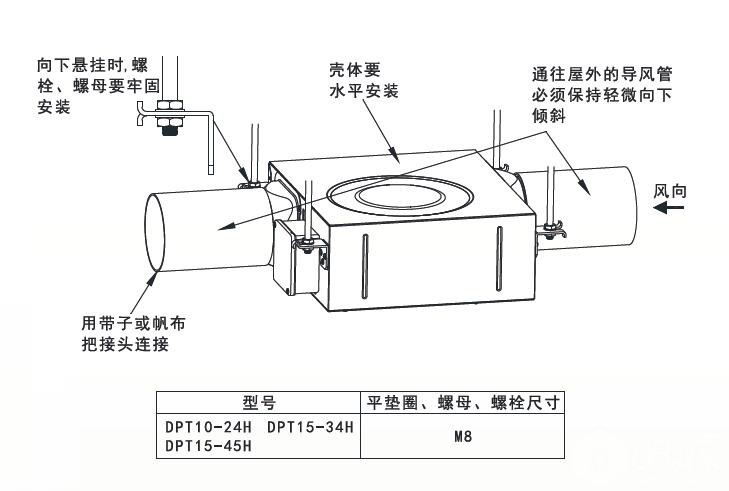 向下悬挂时,螺栓、螺母要牢固安装

壳体要水平安装

通往屋外的导风管必须保持轻微向下倾斜

风向

用带子或帆布把接头连接

| 型号 | 平垫圈、螺母、螺栓尺寸 |
|---|---|
| DPT10-24H DPT15-34H DPT15-45H | M8 |