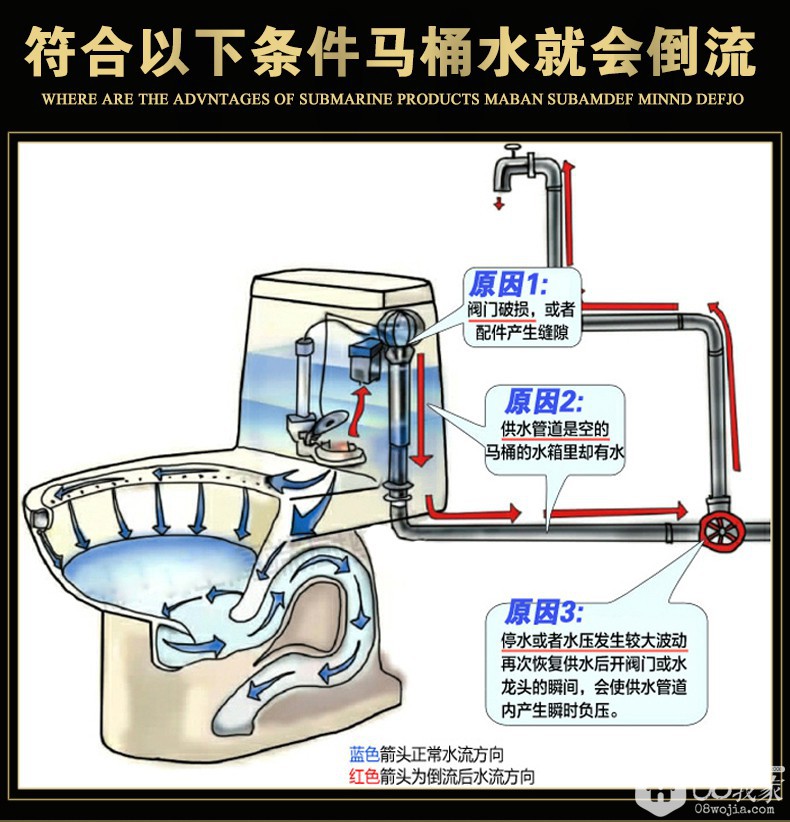 符合以下条件马桶水就会倒流

WHERE ARE THE ADVNTAGES OF SUBMARINE PRODUCTS MABAN SUBAMDEF MINND DEFJO

原因1:
阀门破损，或者配件产生缝隙

原因2:
供水管道是空的马桶的水箱里却有水

原因3:
停水或者水压发生较大波动再次恢复供水后开阀门或水龙头的瞬间，会使供水管道内产生瞬时负压。

蓝色箭头正常水流方向
红色箭头为倒流后水流方向

08我家
08wojia.com