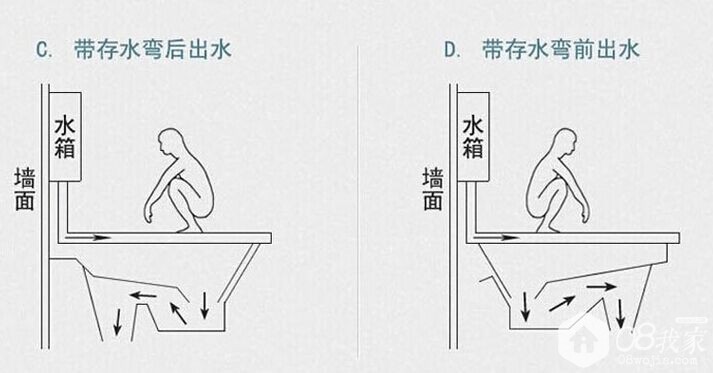 C. 带存水弯后出水

水箱

墙面

D. 带存水弯前出水

水箱

墙面

08我家
08wojia.com