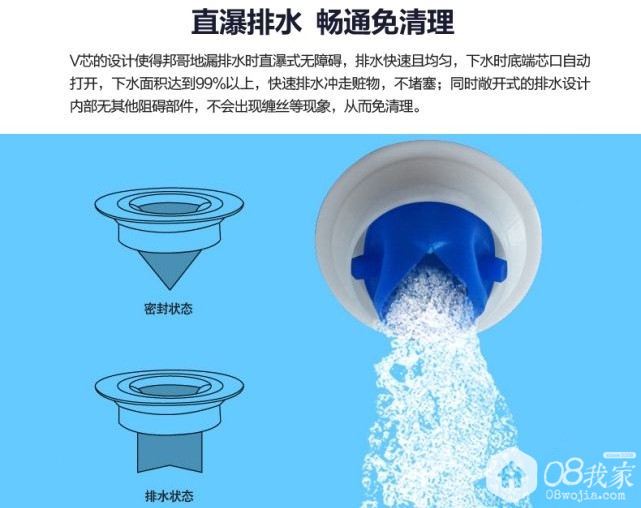 直瀑排水 畅通免清理

V芯的设计使得邦哥地漏排水时直瀑式无障碍，排水快速且均匀，下水时底端芯口自动打开，下水面积达到99%以上，快速排水冲走赃物，不堵塞；同时敞开式的排水设计内部无其他阻碍部件，不会出现缠丝等现象，从而免清理。

密封状态

排水状态

08我家
08wojia.com